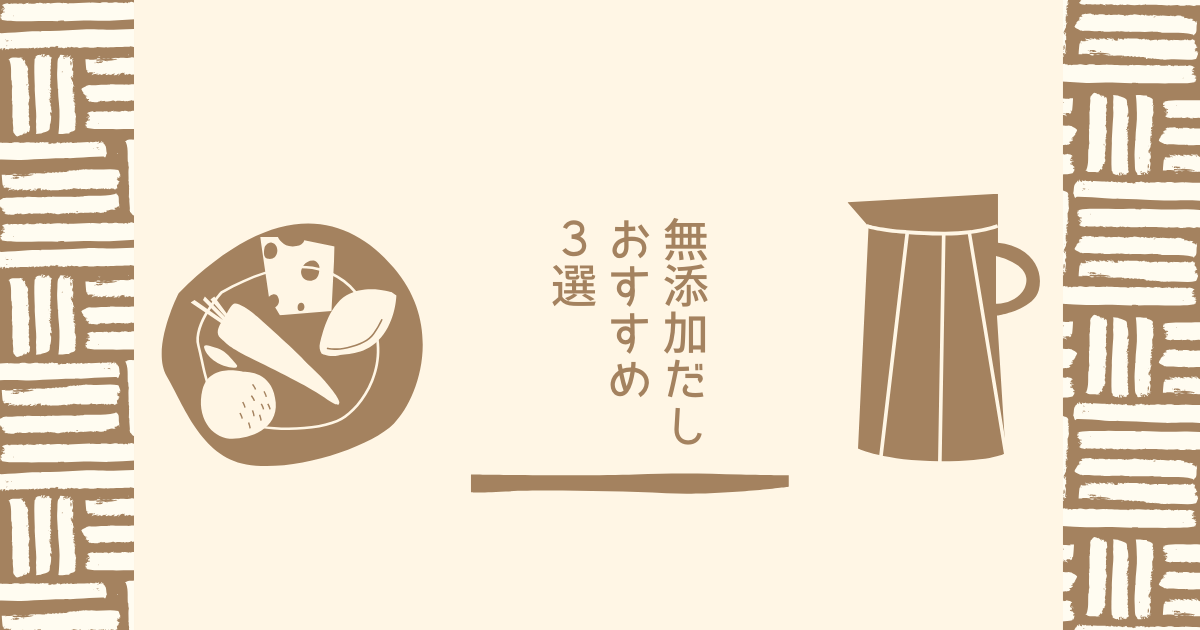 無添加だし
おすすめ
３選